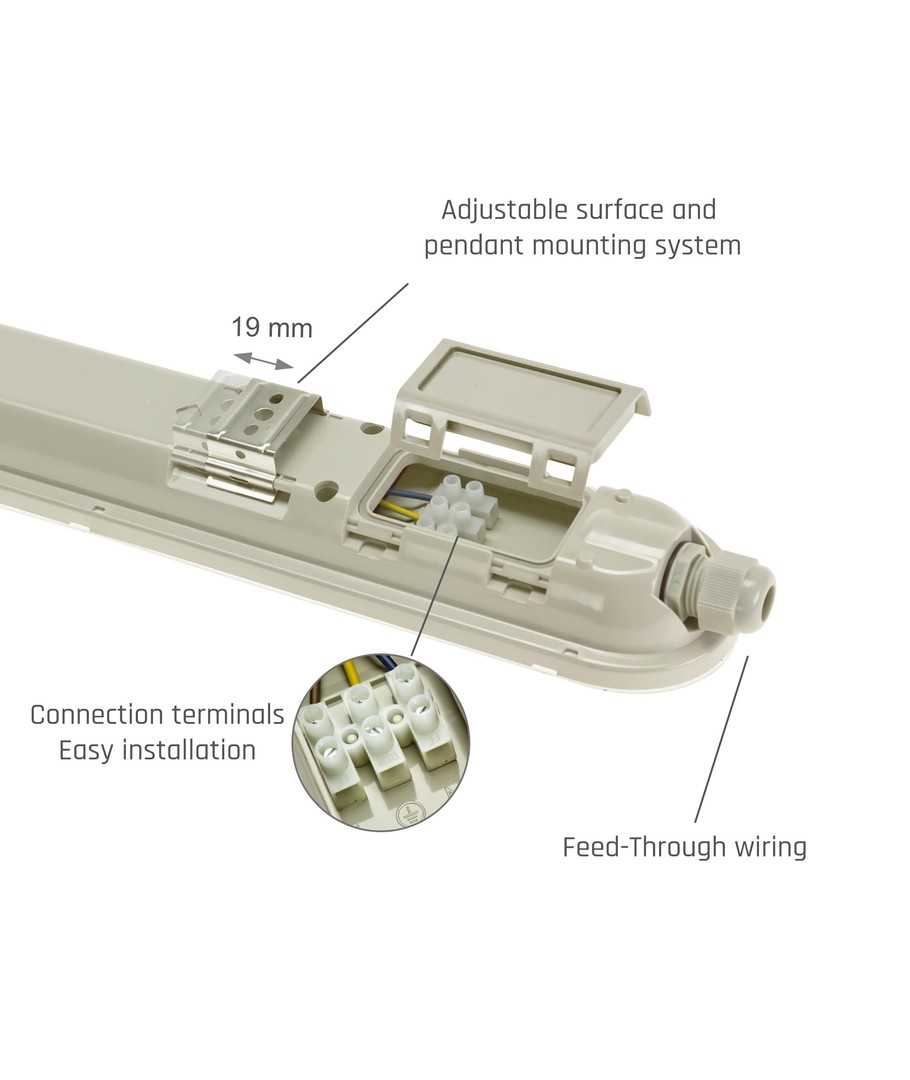 Adjustable surface and
pendant mounting system

19 mm

Connection terminals
Easy installation

Feed-Through wiring